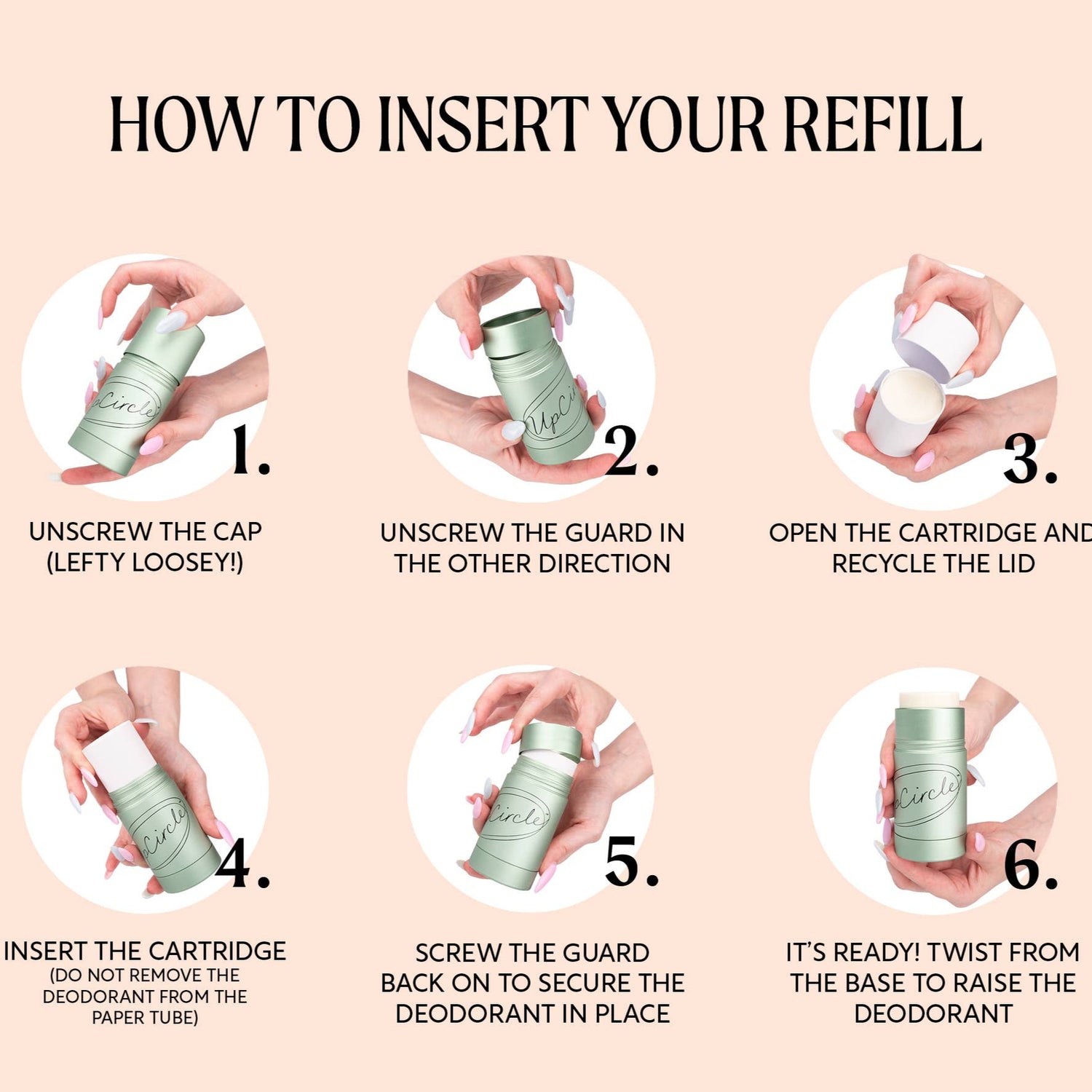 HOW TO INSERT YOUR REFILL

pCircle

1.

UNSCREW THE CAP (LEFTY LOOSEY!)

UpCir

2.

UNSCREW THE GUARD IN THE OTHER DIRECTION

3.

OPEN THE CARTRIDGE AND RECYCLE THE LID

pCircle

4.

INSERT THE CARTRIDGE
(DO NOT REMOVE THE DEODORANT FROM THE PAPER TUBE)

Circle

5.

SCREW THE GUARD BACK ON TO SECURE THE DEODORANT IN PLACE

pCircle

6.

IT'S READY! TWIST FROM THE BASE TO RAISE THE DEODORANT